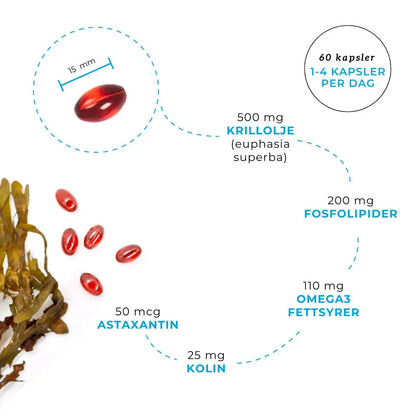 15 mm

60 kapsler
1-4 KAPSLER PER DAG

500 mg
KRILLOLJE
(euphasia superba)

200 mg
FOSFOLIPIDER

110 mg
OMEGA3 FETTSYRER

25 mg
KOLIN

50 mcg
ASTAXANTIN